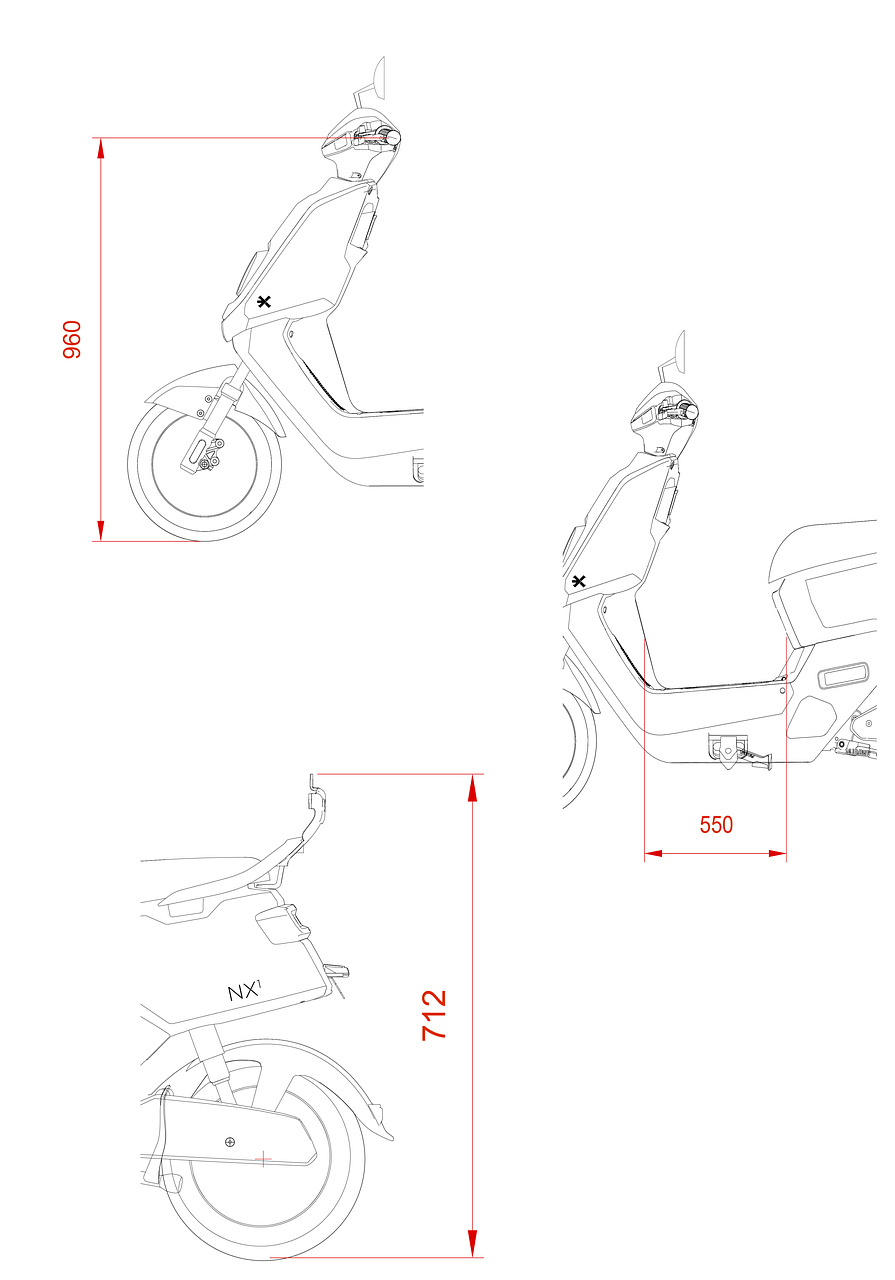 960

550

NX$^1$

712